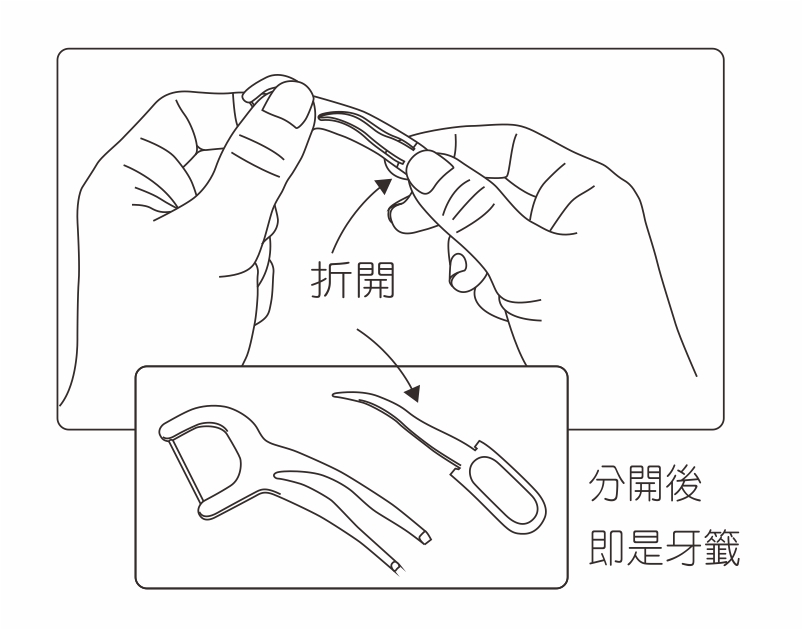 折開

分開後
即是牙籤